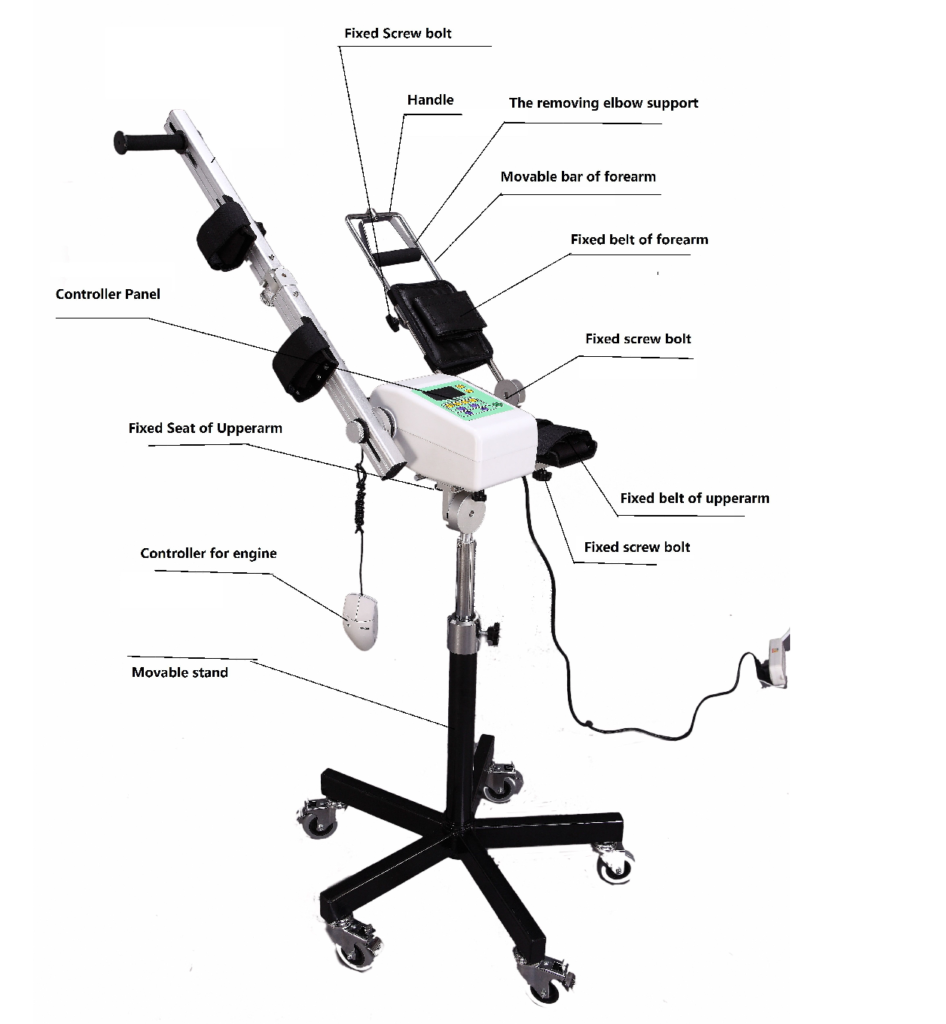 Fixed Screw bolt

Handle

The removing elbow support

Movable bar of forearm

Fixed belt of forearm

Controller Panel

Fixed screw bolt

Fixed Seat of Upperarm

Fixed belt of upperarm

Fixed screw bolt

Controller for engine

Movable stand